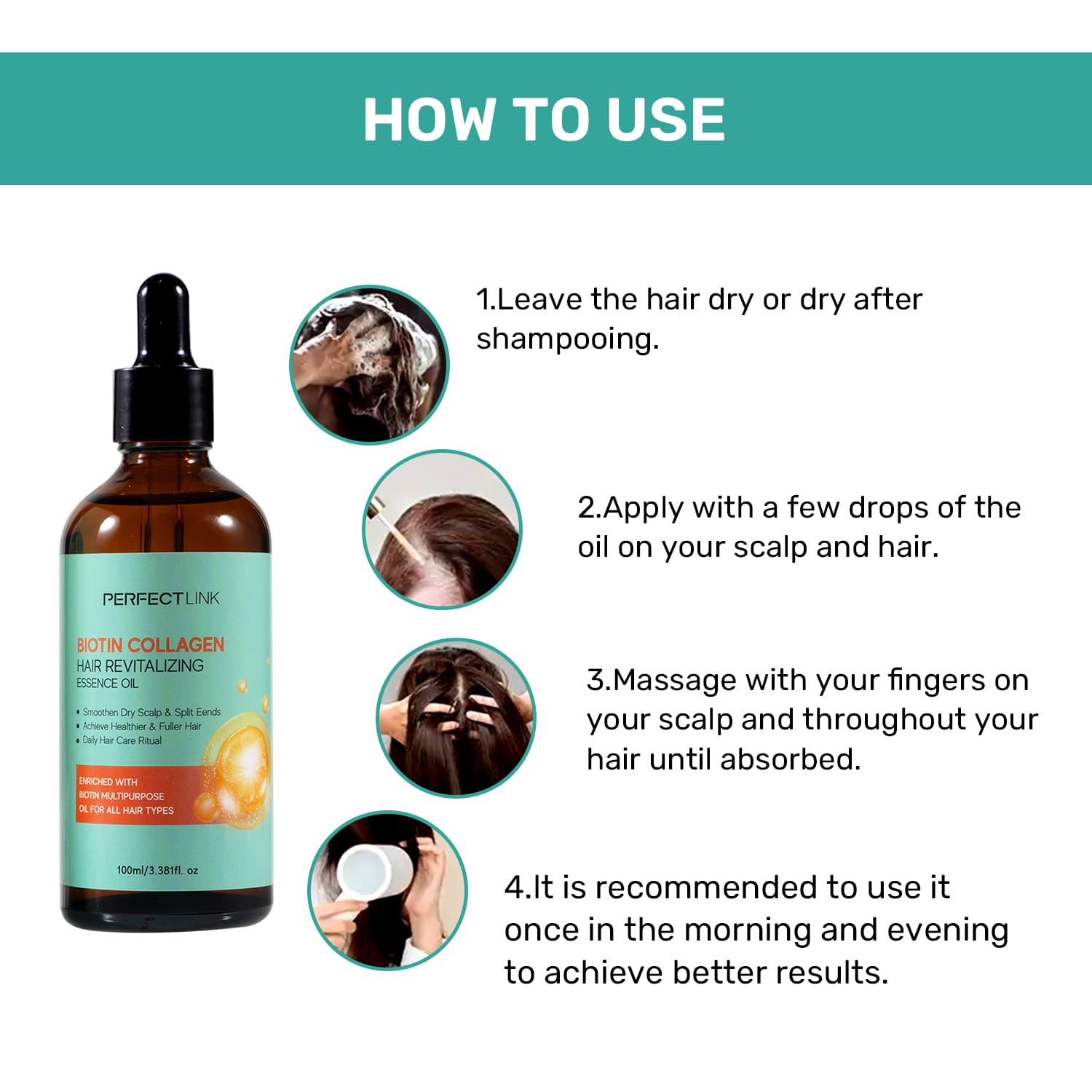 HOW TO USE

PERFECTLINK

BIOTIN COLLAGEN
HAIR REVITALIZING
ESSENCE OIL

• Smoothen Dry Scalp & Split Eends
• Achieve Healthier & Fuller Hair
• Daily Hair Care Ritual

ENRICHED WITH
BIOTIN MULTIPURPOSE
OIL FOR ALL HAIR TYPES

100ml/3.381fl. oz

1.Leave the hair dry or dry after shampooing.

2.Apply with a few drops of the oil on your scalp and hair.

3.Massage with your fingers on your scalp and throughout your hair until absorbed.

4.It is recommended to use it once in the morning and evening to achieve better results.