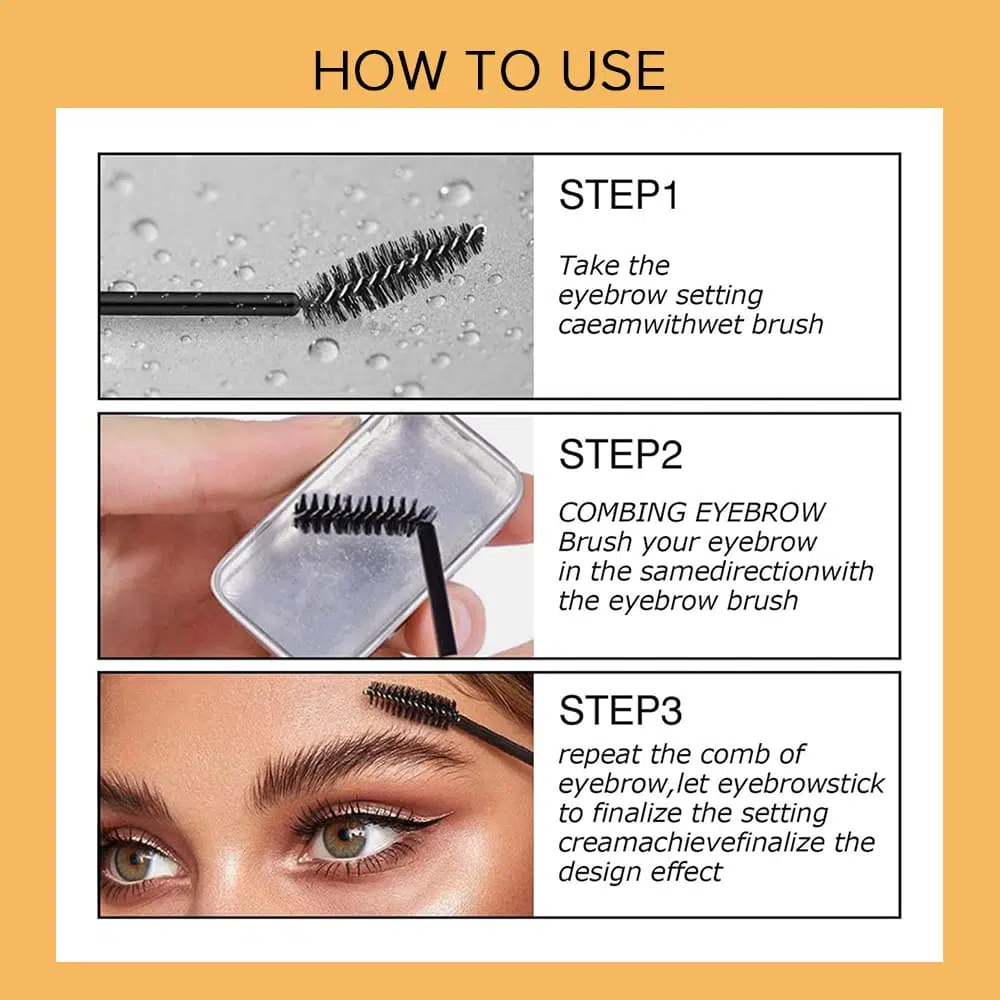 HOW TO USE

STEP1

Take the eyebrow setting caeamwithwet brush

STEP2

COMBING EYEBROW
Brush your eyebrow in the samedirectionwith the eyebrow brush

STEP3

repeat the comb of eyebrow,let eyebrowstick to finalize the setting creamachievefinalize the design effect