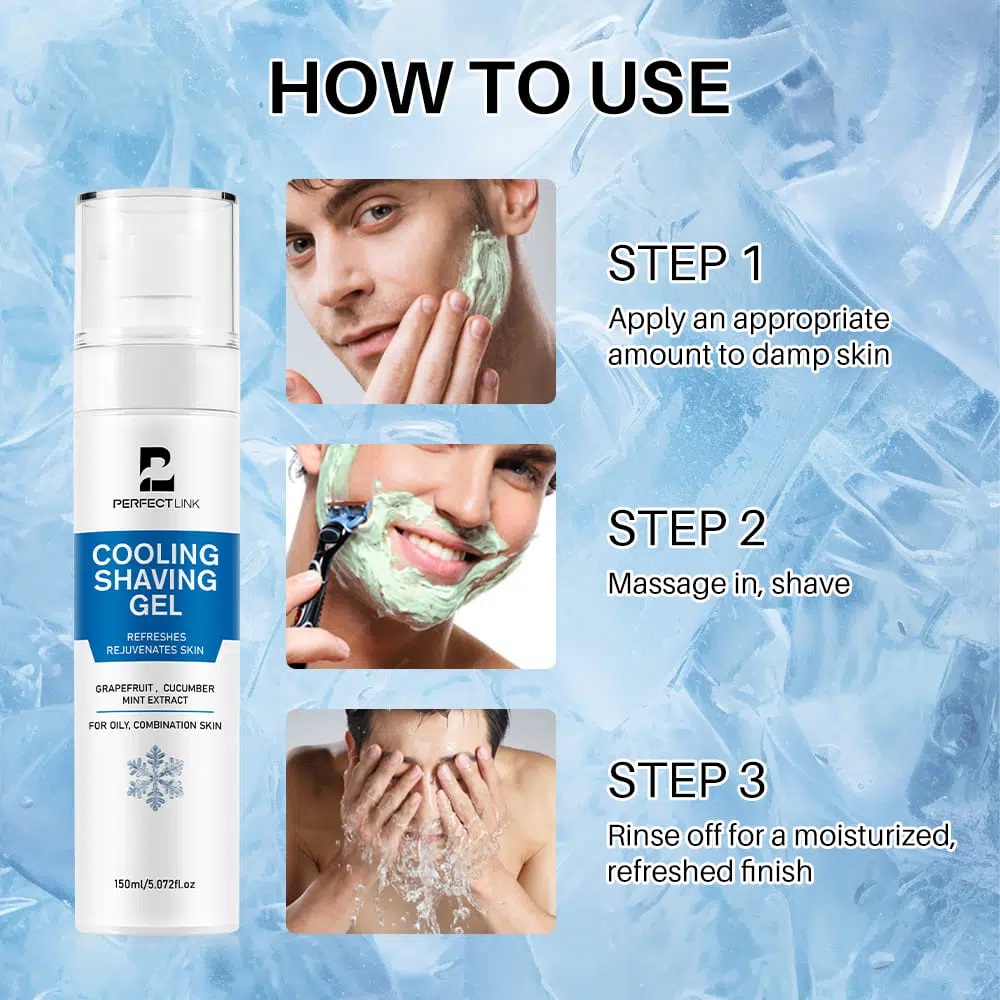 HOW TO USE

PERFECTLINK

COOLING SHAVING GEL

REFRESHES REJUVENATES SKIN

GRAPEFRUIT , CUCUMBER MINT EXTRACT

FOR OILY, COMBINATION SKIN

150ml/5.072fl.oz

STEP 1
Apply an appropriate amount to damp skin

STEP 2
Massage in, shave

STEP 3
Rinse off for a moisturized, refreshed finish