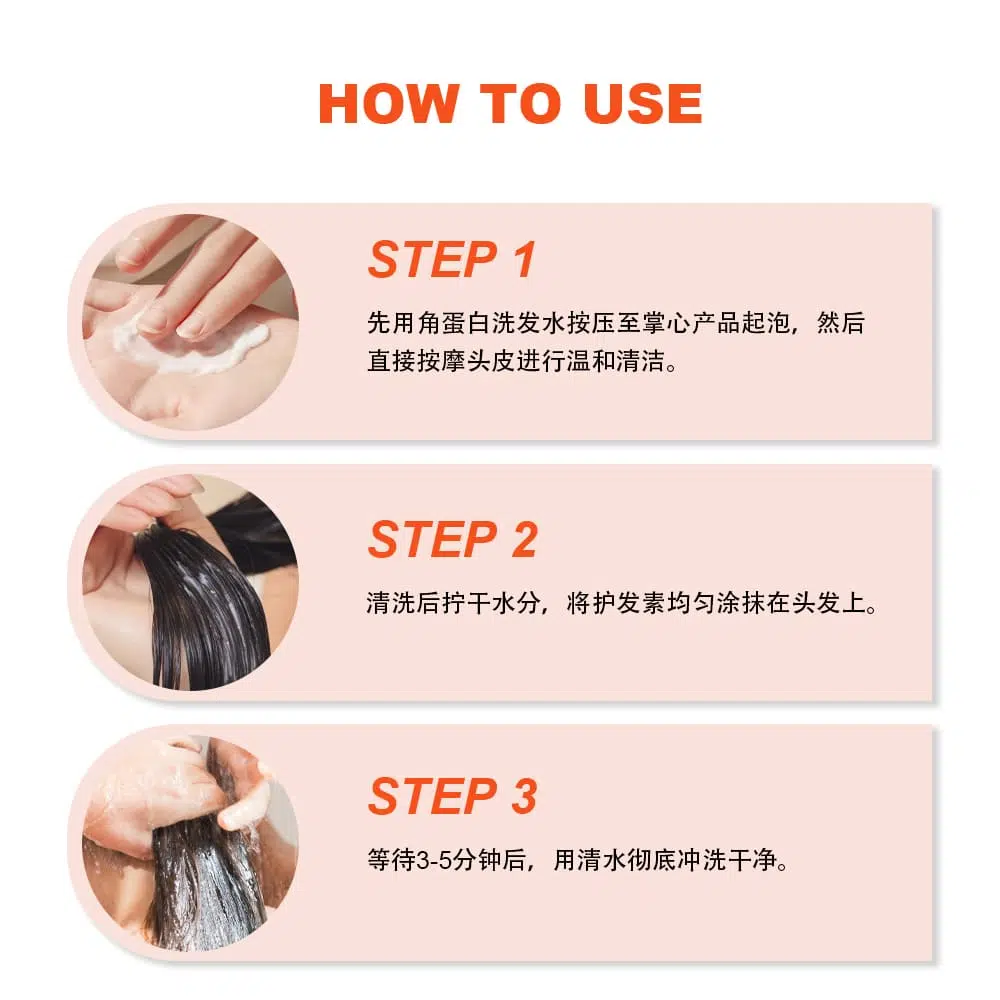 HOW TO USE

STEP 1

先用角蛋白洗发水按压至掌心产品起泡，然后直接按摩头皮进行温和清洁。

STEP 2

清洗后拧干水分，将护发素均匀涂抹在头发上。

STEP 3

等待3-5分钟后，用清水彻底冲洗干净。