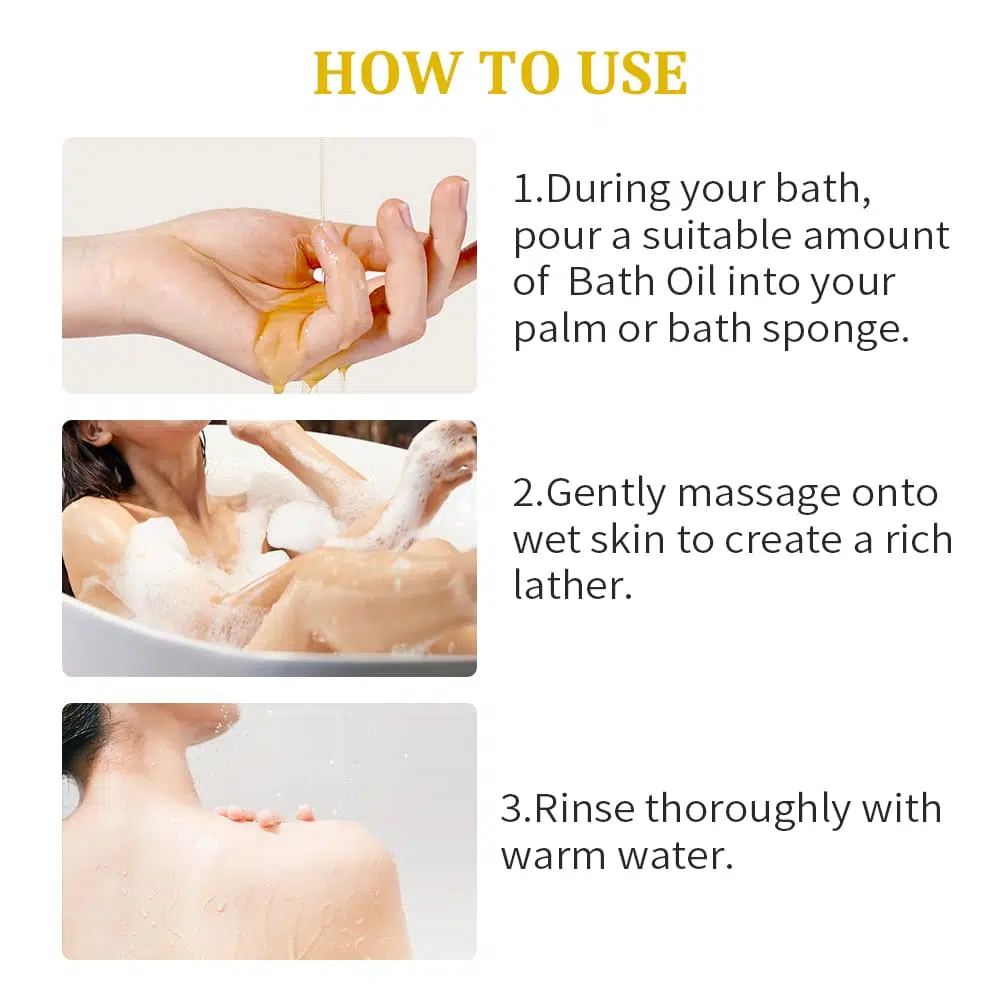 HOW TO USE

1.During your bath, pour a suitable amount of Bath Oil into your palm or bath sponge.

2.Gently massage onto wet skin to create a rich lather.

3.Rinse thoroughly with warm water.