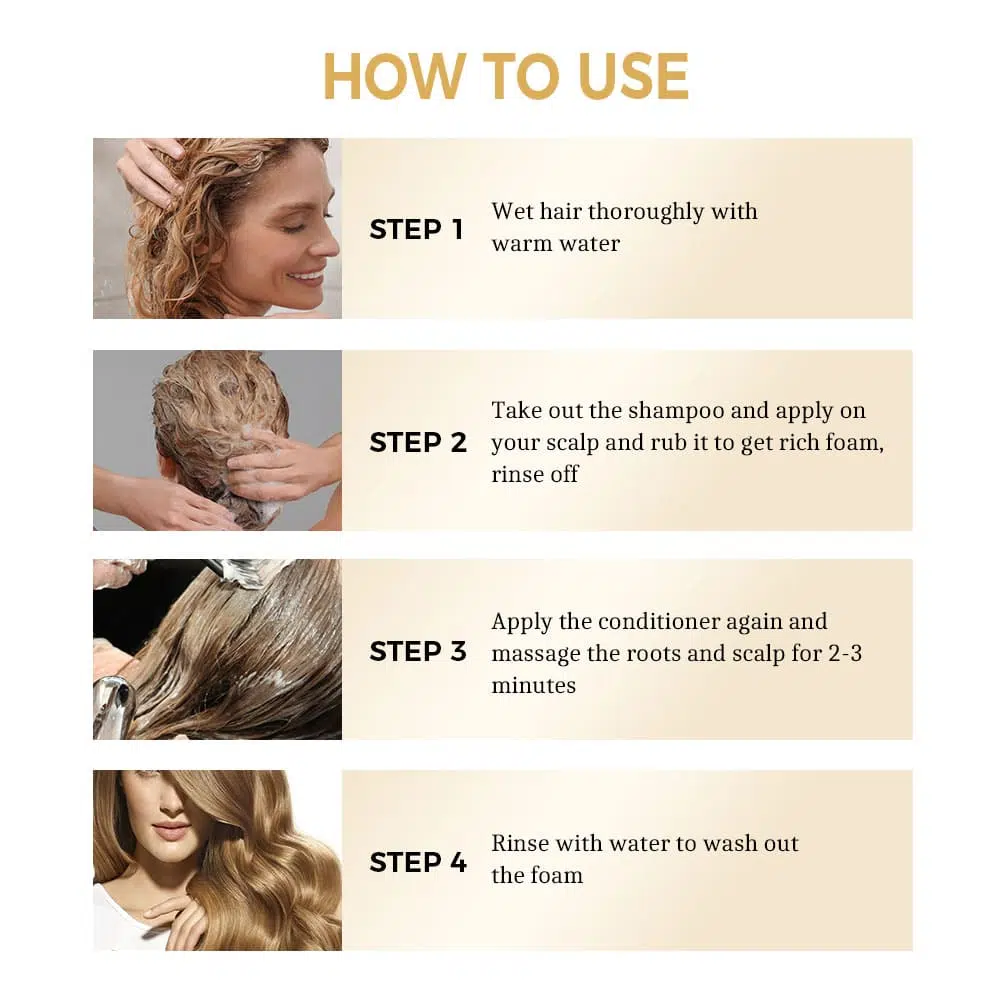 HOW TO USE

STEP 1 Wet hair thoroughly with warm water

STEP 2 Take out the shampoo and apply on your scalp and rub it to get rich foam, rinse off

STEP 3 Apply the conditioner again and massage the roots and scalp for 2-3 minutes

STEP 4 Rinse with water to wash out the foam