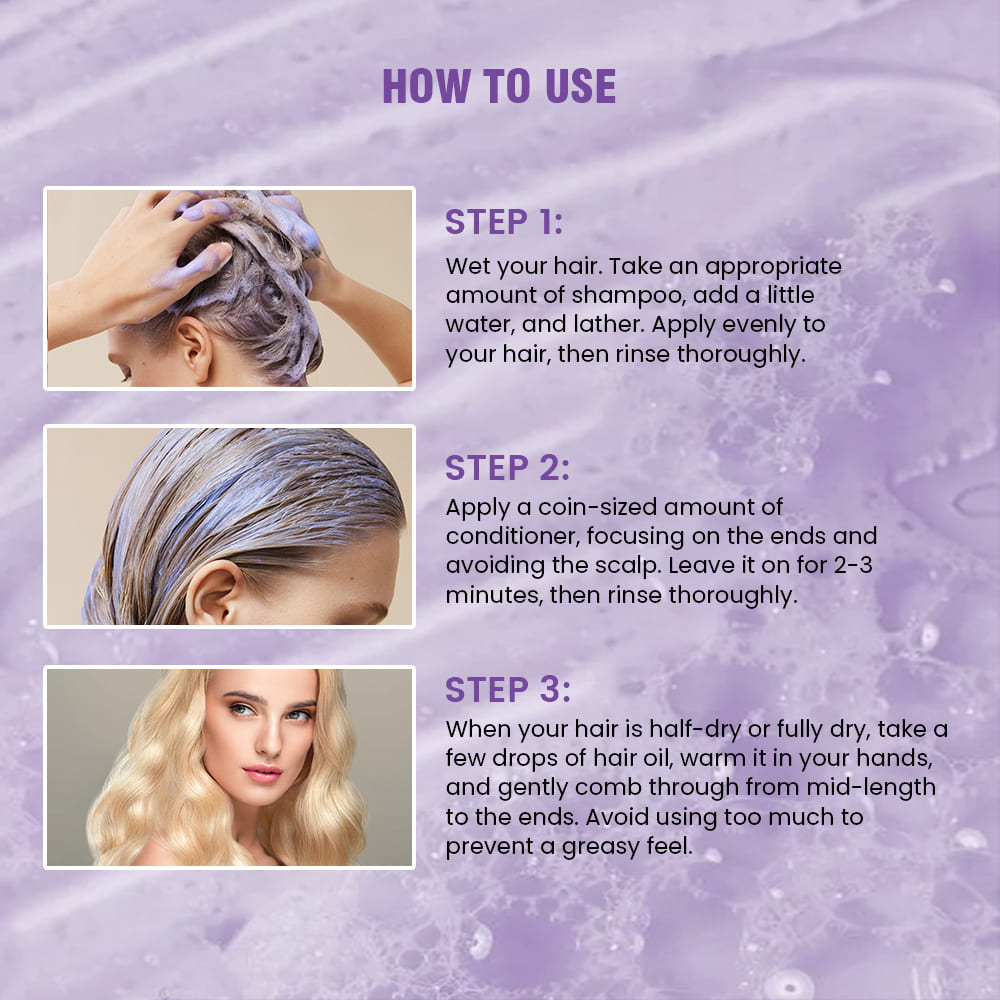 HOW TO USE

STEP 1:
Wet your hair. Take an appropriate amount of shampoo, add a little water, and lather. Apply evenly to your hair, then rinse thoroughly.

STEP 2:
Apply a coin-sized amount of conditioner, focusing on the ends and avoiding the scalp. Leave it on for 2-3 minutes, then rinse thoroughly.

STEP 3:
When your hair is half-dry or fully dry, take a few drops of hair oil, warm it in your hands, and gently comb through from mid-length to the ends. Avoid using too much to prevent a greasy feel.