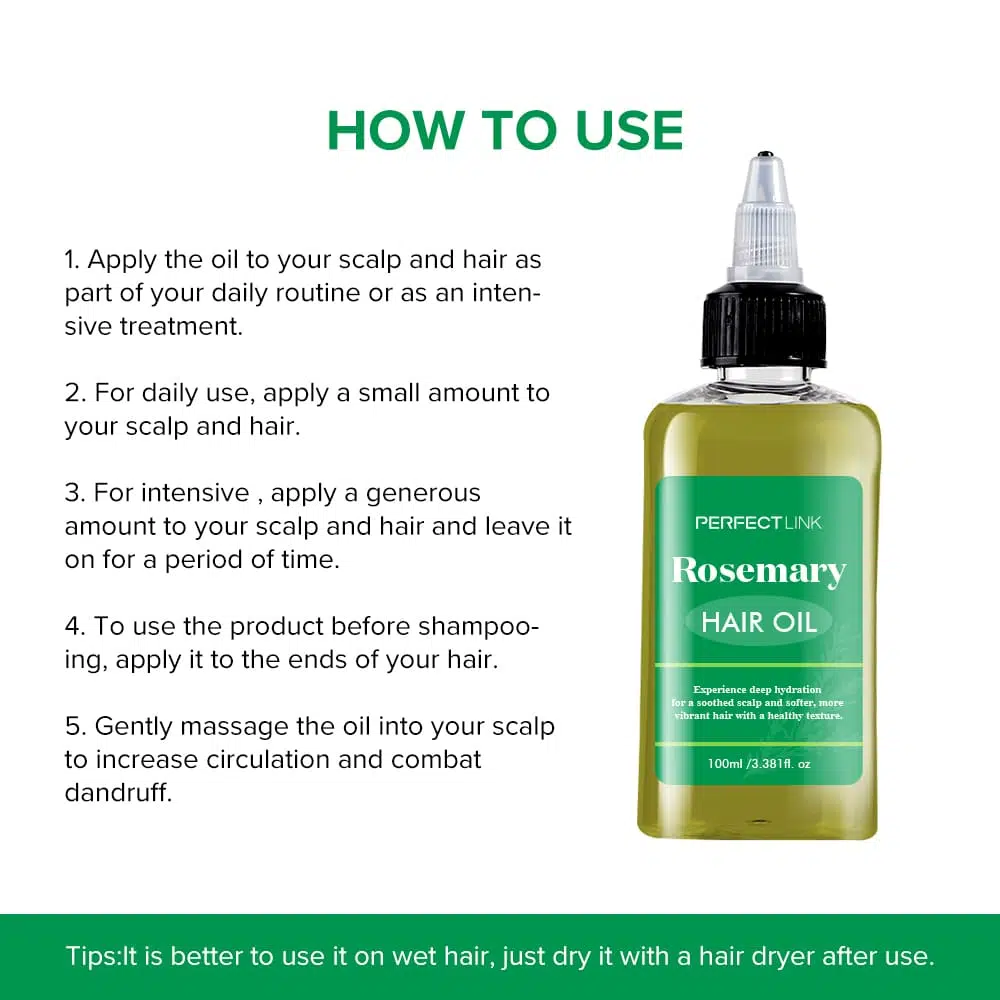 HOW TO USE

1. Apply the oil to your scalp and hair as part of your daily routine or as an intensive treatment.

2. For daily use, apply a small amount to your scalp and hair.

3. For intensive , apply a generous amount to your scalp and hair and leave it on for a period of time.

4. To use the product before shampooing, apply it to the ends of your hair.

5. Gently massage the oil into your scalp to increase circulation and combat dandruff.

PERFECTLINK

Rosemary

HAIR OIL

Experience deep hydration for a soothed scalp and softer, more vibrant hair with a healthy texture.

100ml /3.381fl. oz

Tips:It is better to use it on wet hair, just dry it with a hair dryer after use.