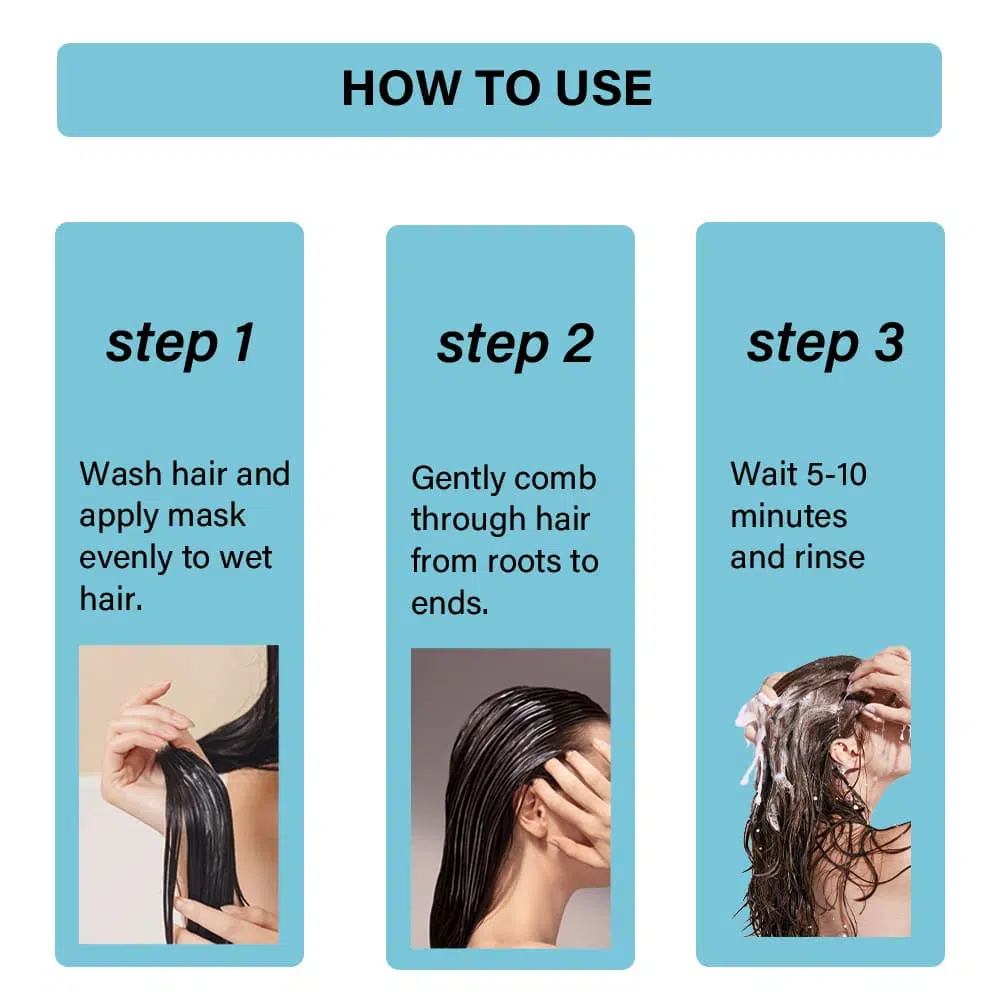 HOW TO USE

step 1

Wash hair and apply mask evenly to wet hair.

step 2

Gently comb through hair from roots to ends.

step 3

Wait 5-10 minutes and rinse