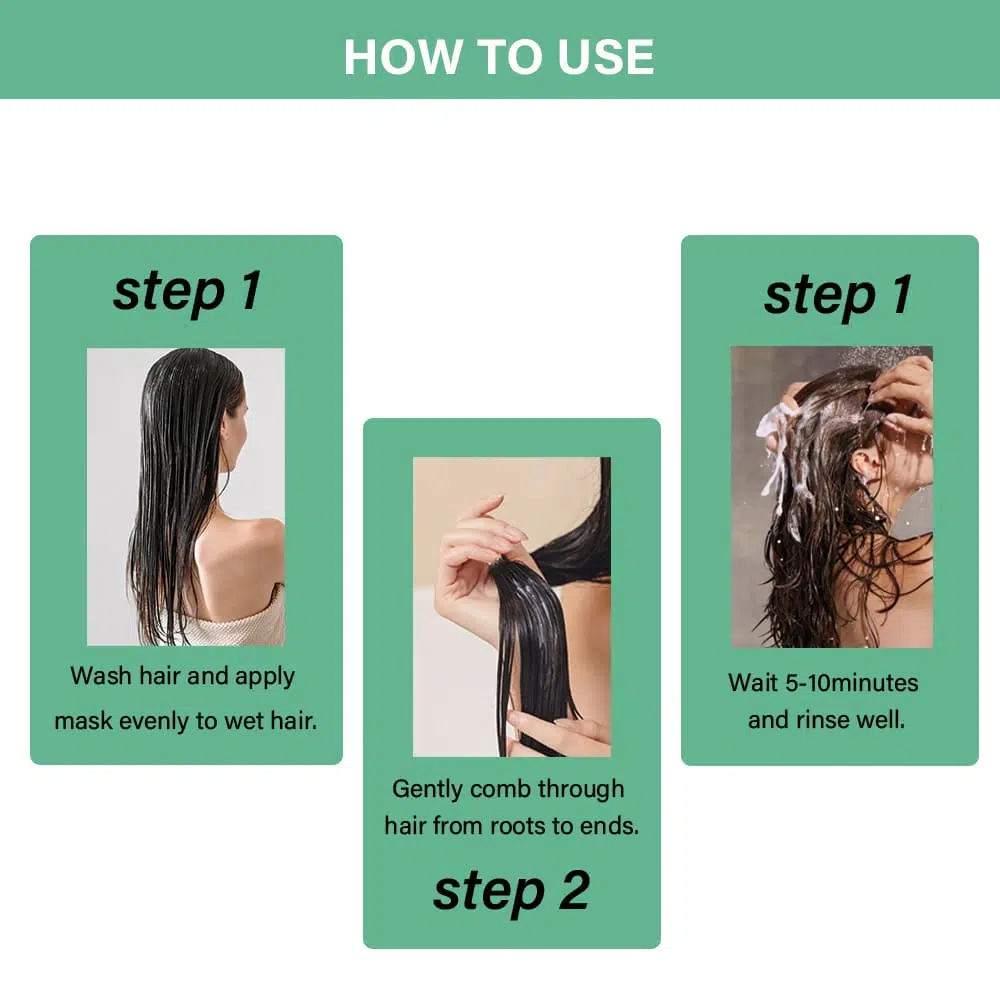 HOW TO USE

step 1

Wash hair and apply mask evenly to wet hair.

Gently comb through hair from roots to ends.

step 2

step 1

Wait 5-10minutes and rinse well.