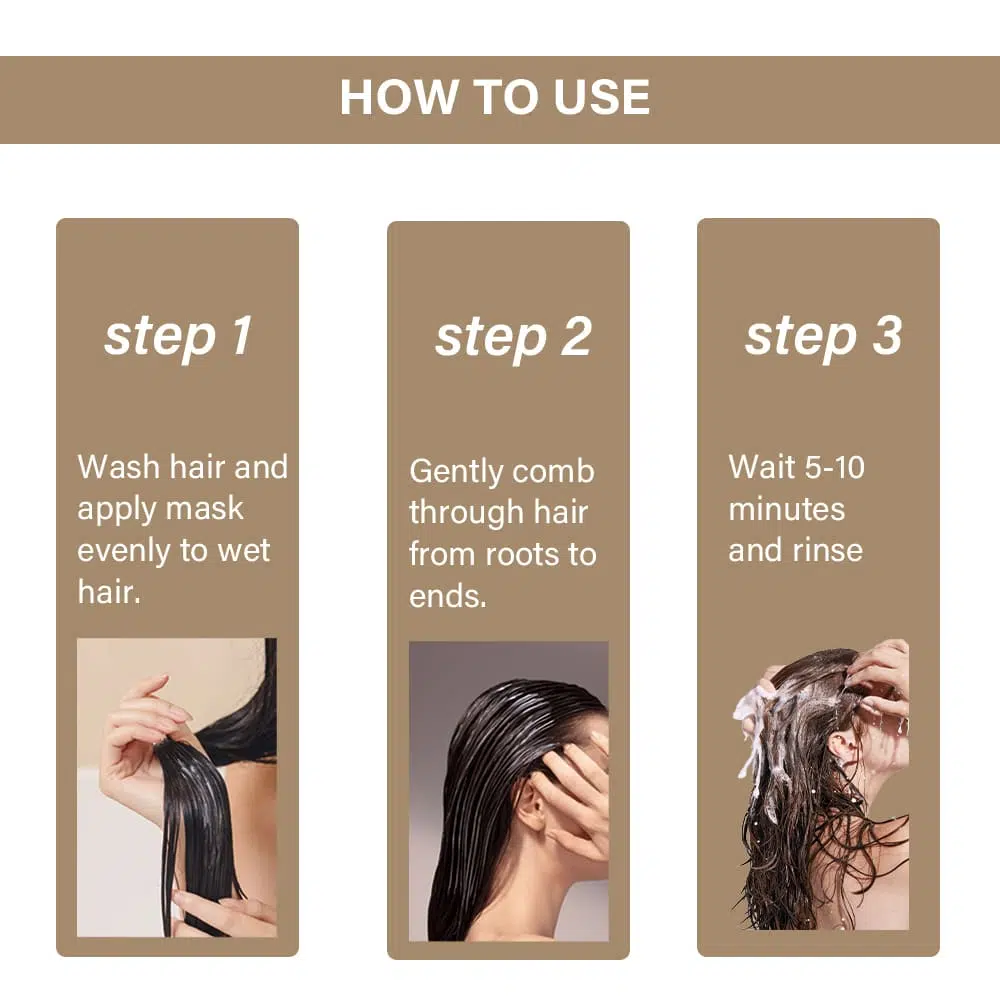 HOW TO USE

step 1

Wash hair and apply mask evenly to wet hair.

step 2

Gently comb through hair from roots to ends.

step 3

Wait 5-10 minutes and rinse