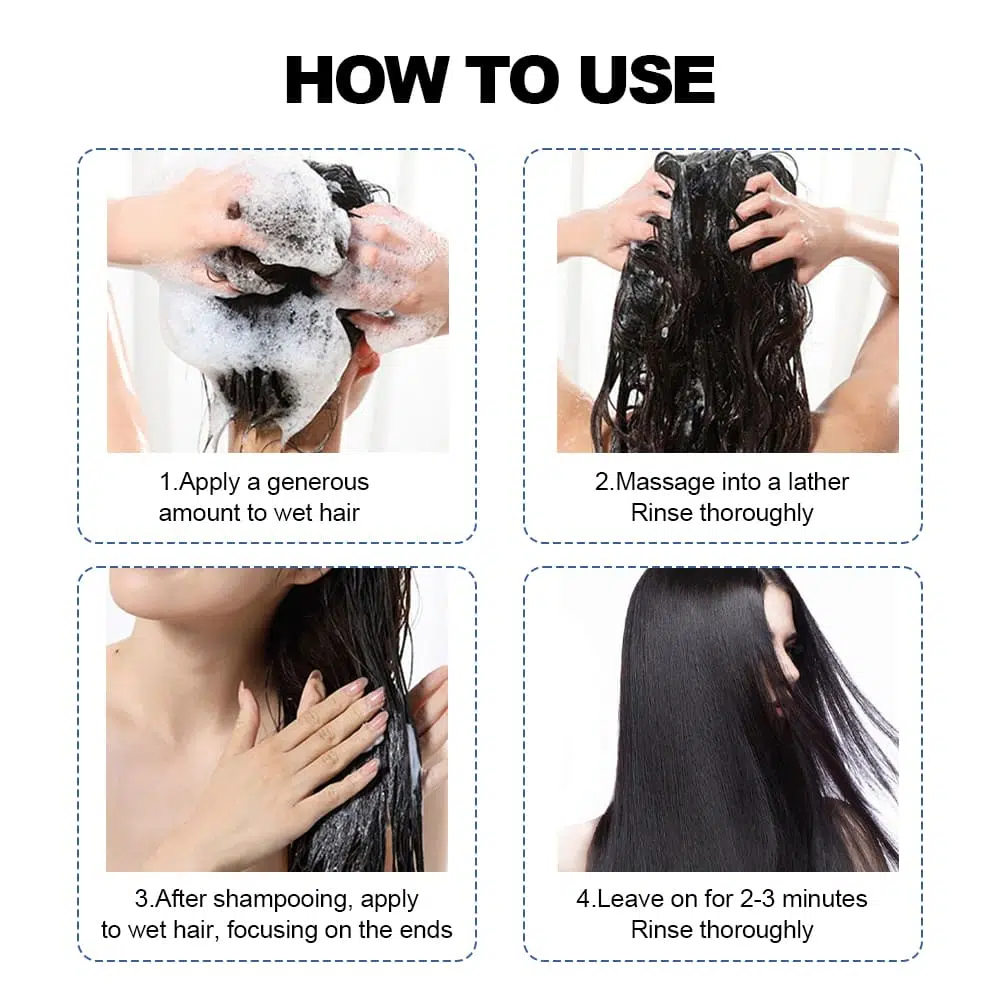 HOW TO USE

1.Apply a generous amount to wet hair

2.Massage into a lather Rinse thoroughly

3.After shampooing, apply to wet hair, focusing on the ends

4.Leave on for 2-3 minutes Rinse thoroughly