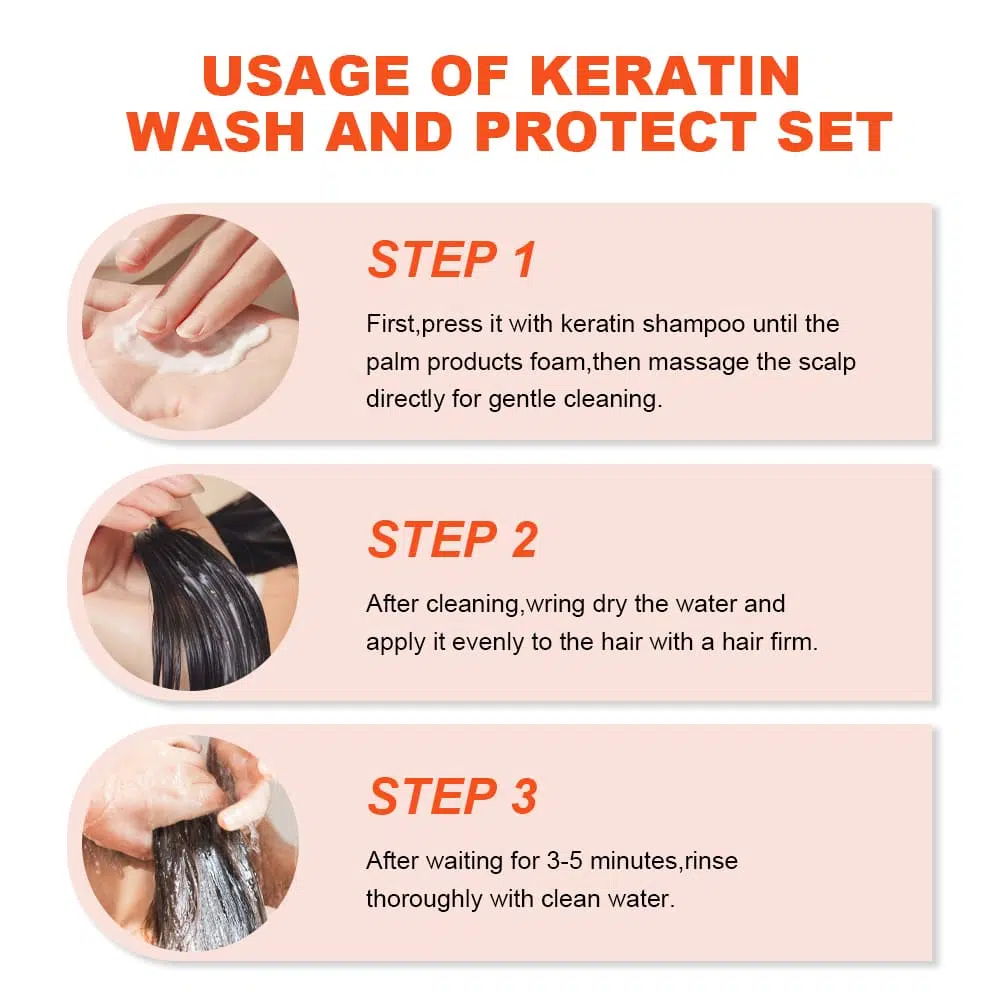 USAGE OF KERATIN WASH AND PROTECT SET

STEP 1

First,press it with keratin shampoo until the palm products foam,then massage the scalp directly for gentle cleaning.

STEP 2

After cleaning,wring dry the water and apply it evenly to the hair with a hair firm.

STEP 3

After waiting for 3-5 minutes,rinse thoroughly with clean water.