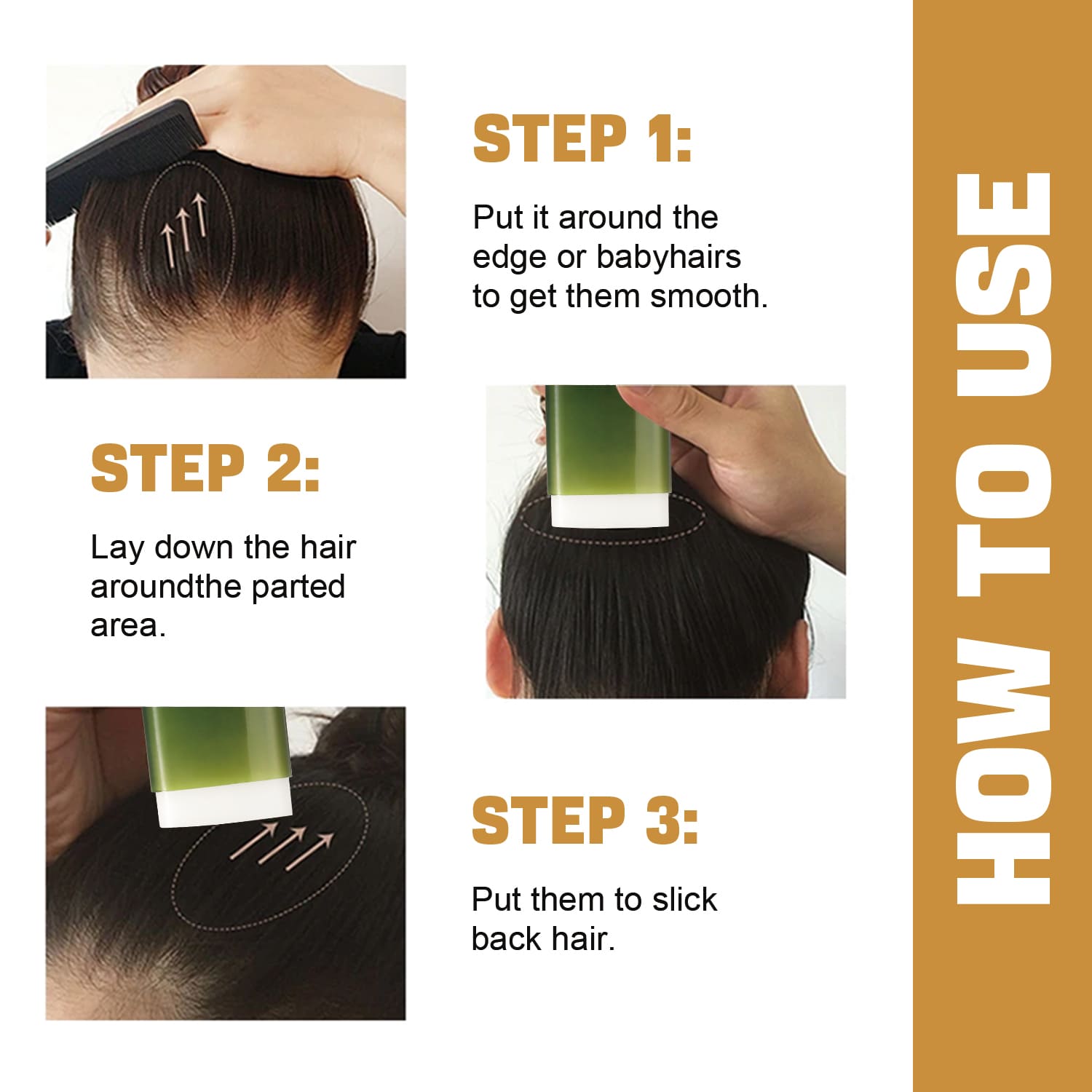 STEP 1:

Put it around the edge or babyhairs to get them smooth.

STEP 2:

Lay down the hair aroundthe parted area.

STEP 3:

Put them to slick back hair.

HOW TO USE