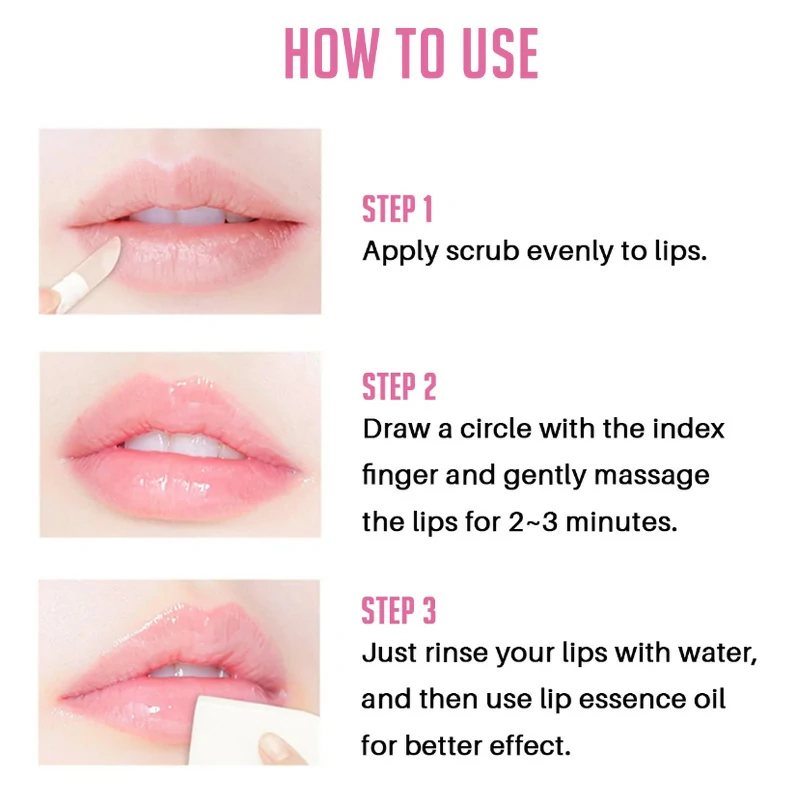 HOW TO USE

STEP 1
Apply scrub evenly to lips.

STEP 2
Draw a circle with the index finger and gently massage the lips for 2~3 minutes.

STEP 3
Just rinse your lips with water, and then use lip essence oil for better effect.