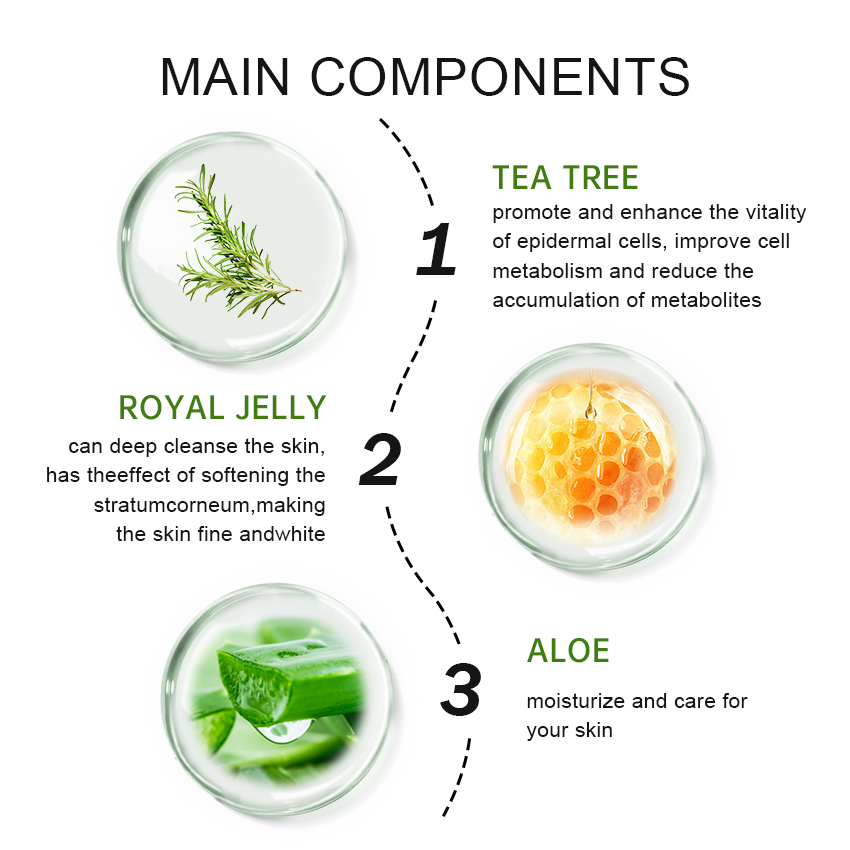 MAIN COMPONENTS

1

TEA TREE

promote and enhance the vitality of epidermal cells, improve cell metabolism and reduce the accumulation of metabolites

2

ROYAL JELLY

can deep cleanse the skin, has theeffect of softening the stratumcorneum,making the skin fine andwhite

3

ALOE

moisturize and care for your skin