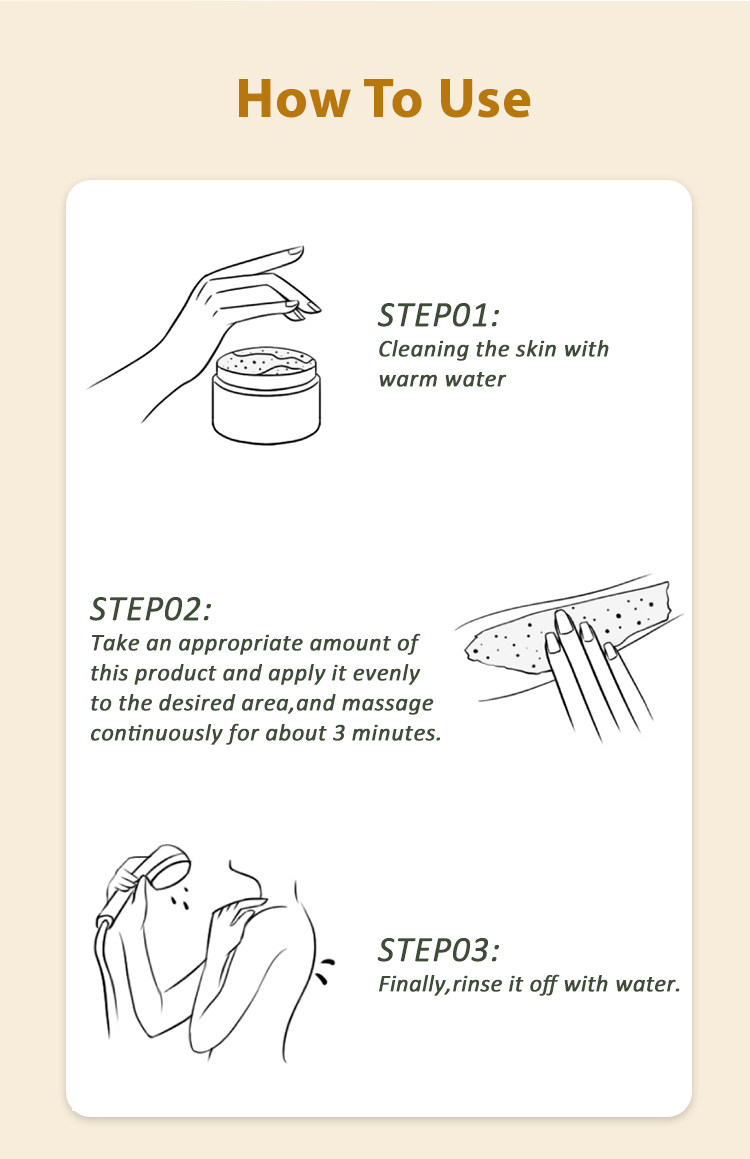 How To Use

STEP01:
Cleaning the skin with warm water

STEP02:
Take an appropriate amount of this product and apply it evenly to the desired area,and massage continuously for about 3 minutes.

STEP03:
Finally,rinse it off with water.